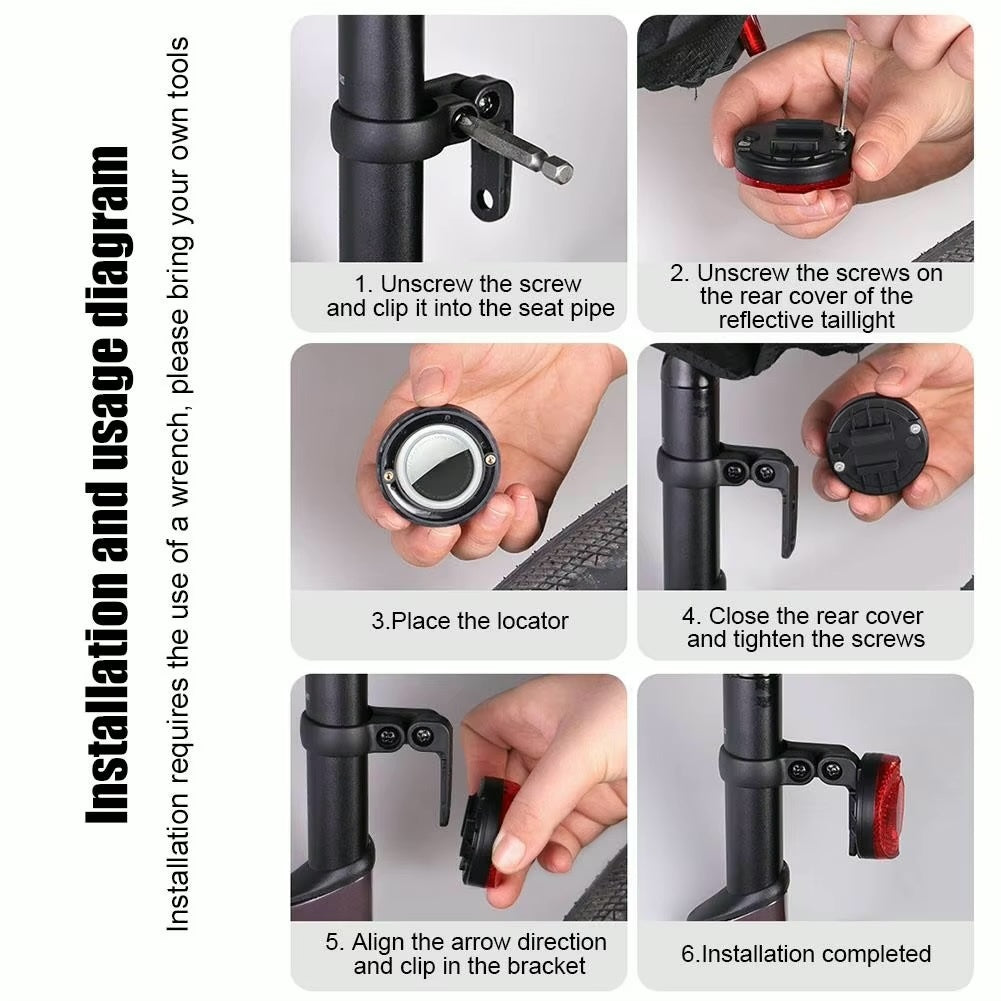 Installation and usage diagram

Installation requires the use of a wrench, please bring your own tools

1. Unscrew the screw and clip it into the seat pipe

2. Unscrew the screws on the rear cover of the reflective taillight

3.Place the locator

4. Close the rear cover and tighten the screws

5. Align the arrow direction and clip in the bracket

6.Installation completed